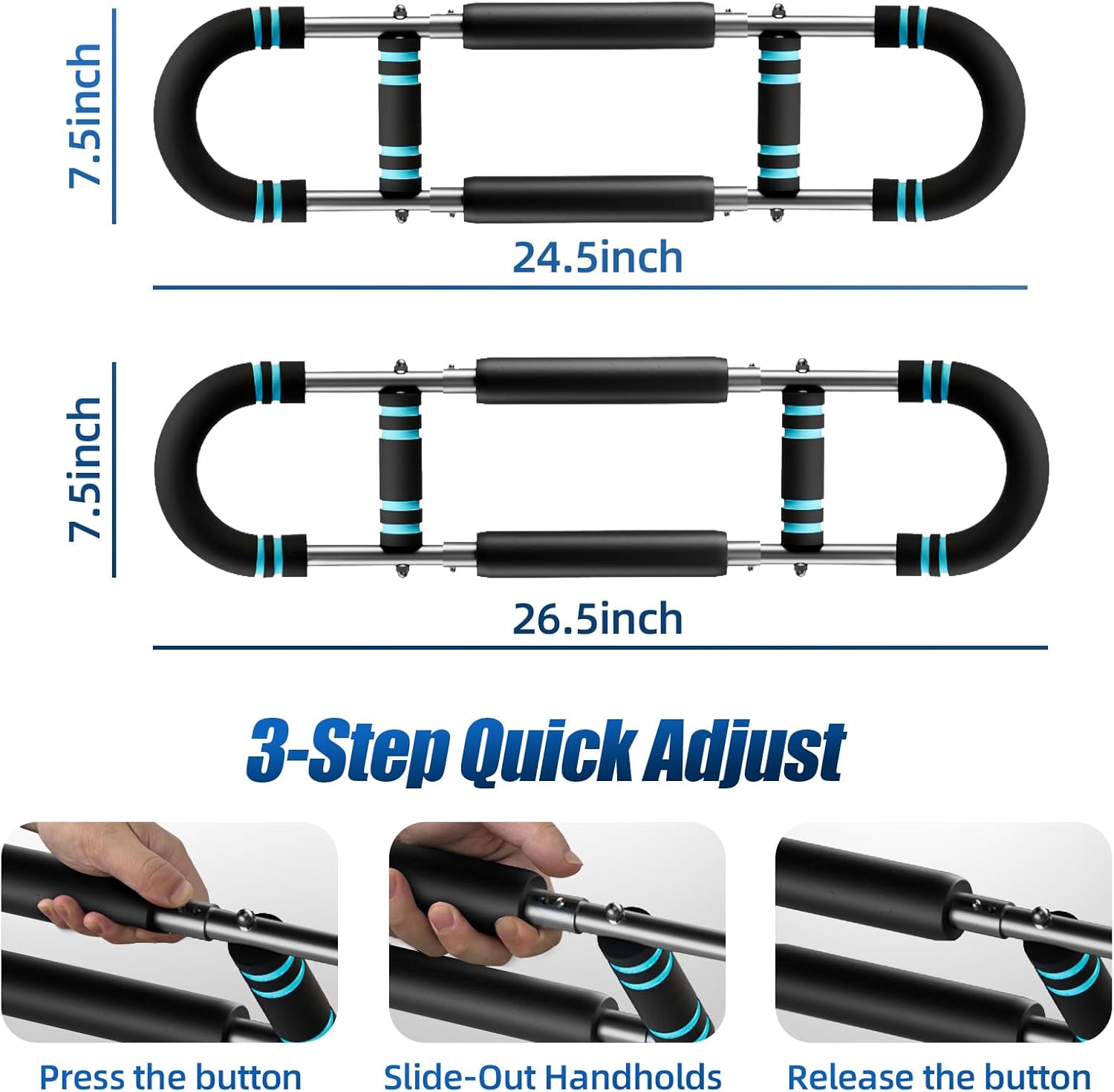 7.5inch

24.5inch

7.5inch

26.5inch

3-Step Quick Adjust

Press the button

Slide-Out Handholds

Release the button